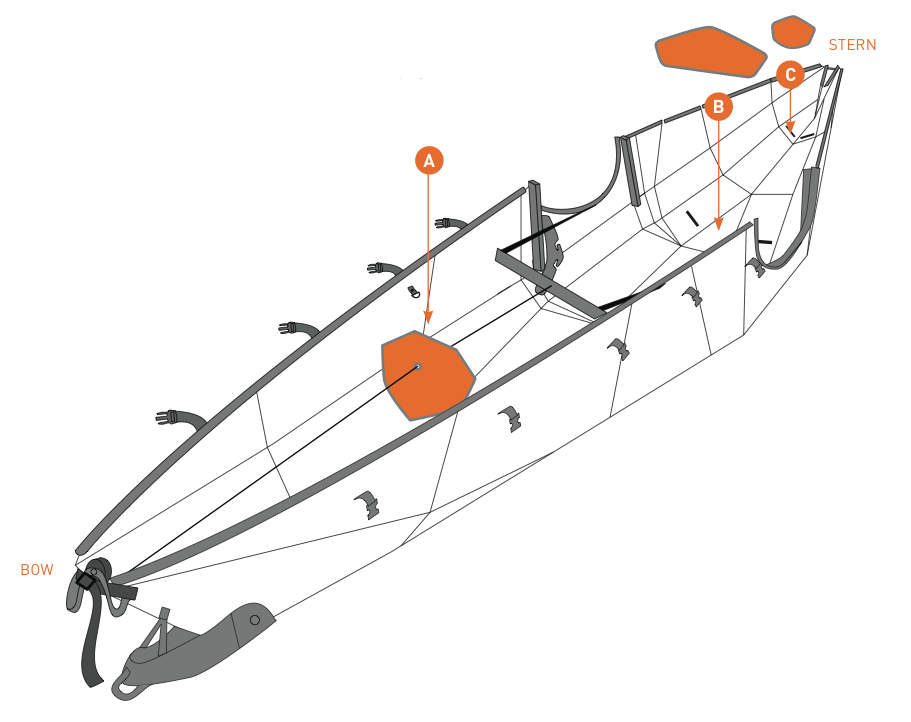 STERN
C
B
A
BOW