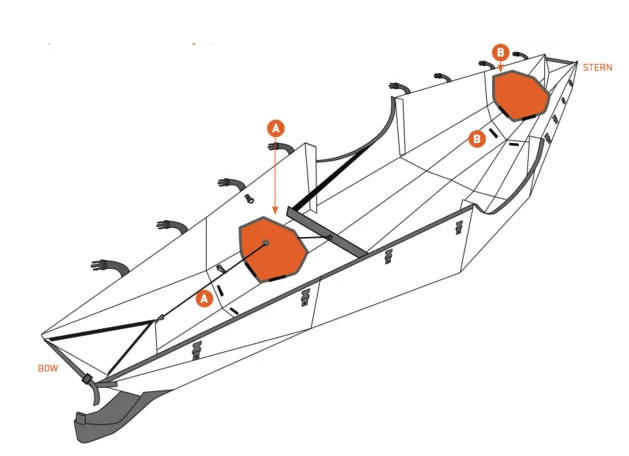 B
STERN
A
B
A
BOW